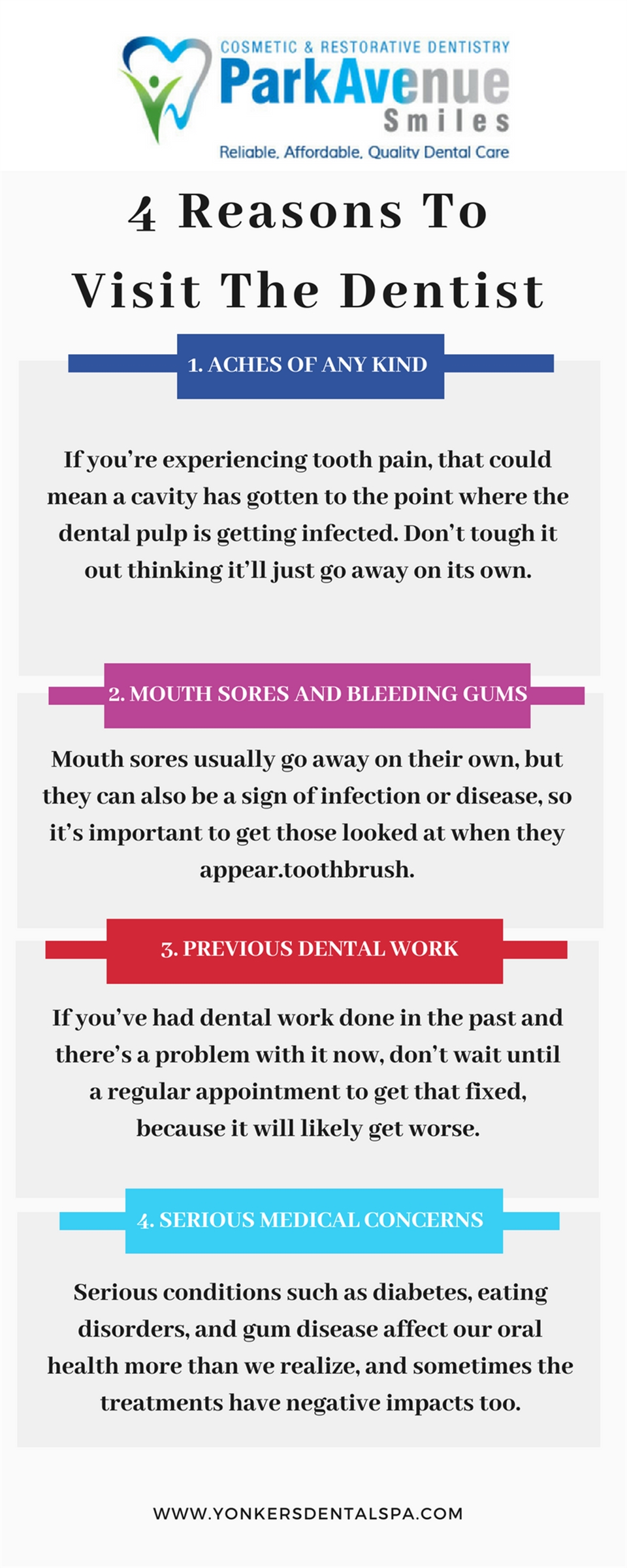 COSMETIC & RESTORATIVE DENTISTRY
ParkAvenue
Smiles
Reliable. Affordable. Quality Dental Care

4 Reasons To Visit The Dentist

1. ACHES OF ANY KIND

If you're experiencing tooth pain, that could mean a cavity has gotten to the point where the dental pulp is getting infected. Don't tough it out thinking it'll just go away on its own.

2. MOUTH SORES AND BLEEDING GUMS

Mouth sores usually go away on their own, but they can also be a sign of infection or disease, so it's important to get those looked at when they appear.toothbrush.

3. PREVIOUS DENTAL WORK

If you've had dental work done in the past and there's a problem with it now, don't wait until a regular appointment to get that fixed, because it will likely get worse.

4. SERIOUS MEDICAL CONCERNS

Serious conditions such as diabetes, eating disorders, and gum disease affect our oral health more than we realize, and sometimes the treatments have negative impacts too.

WWW.YONKERSDENTALSPA.COM